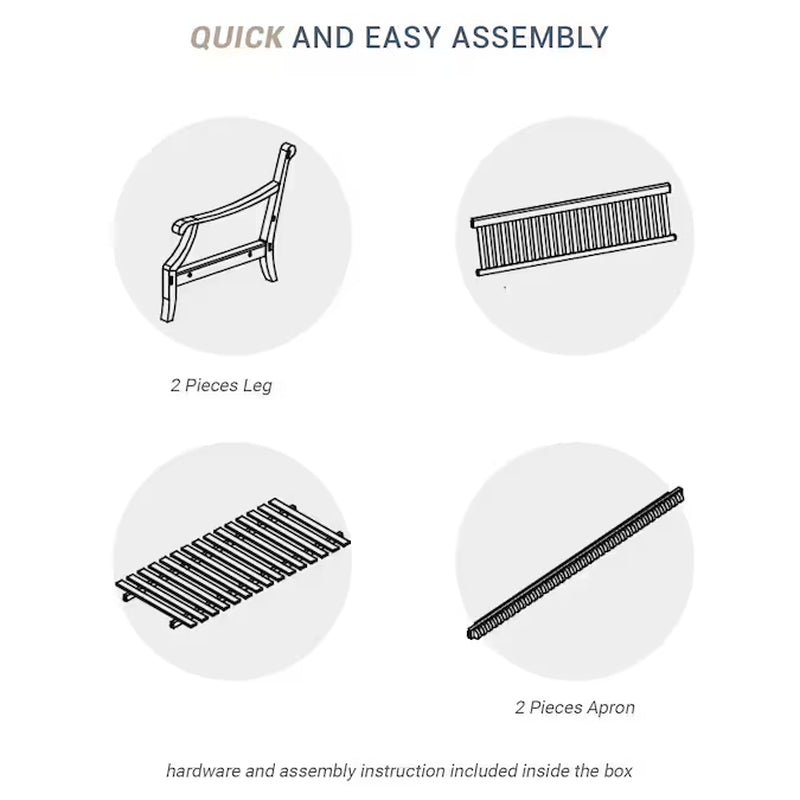 QUICK AND EASY ASSEMBLY

2 Pieces Leg

2 Pieces Apron

hardware and assembly instruction included inside the box