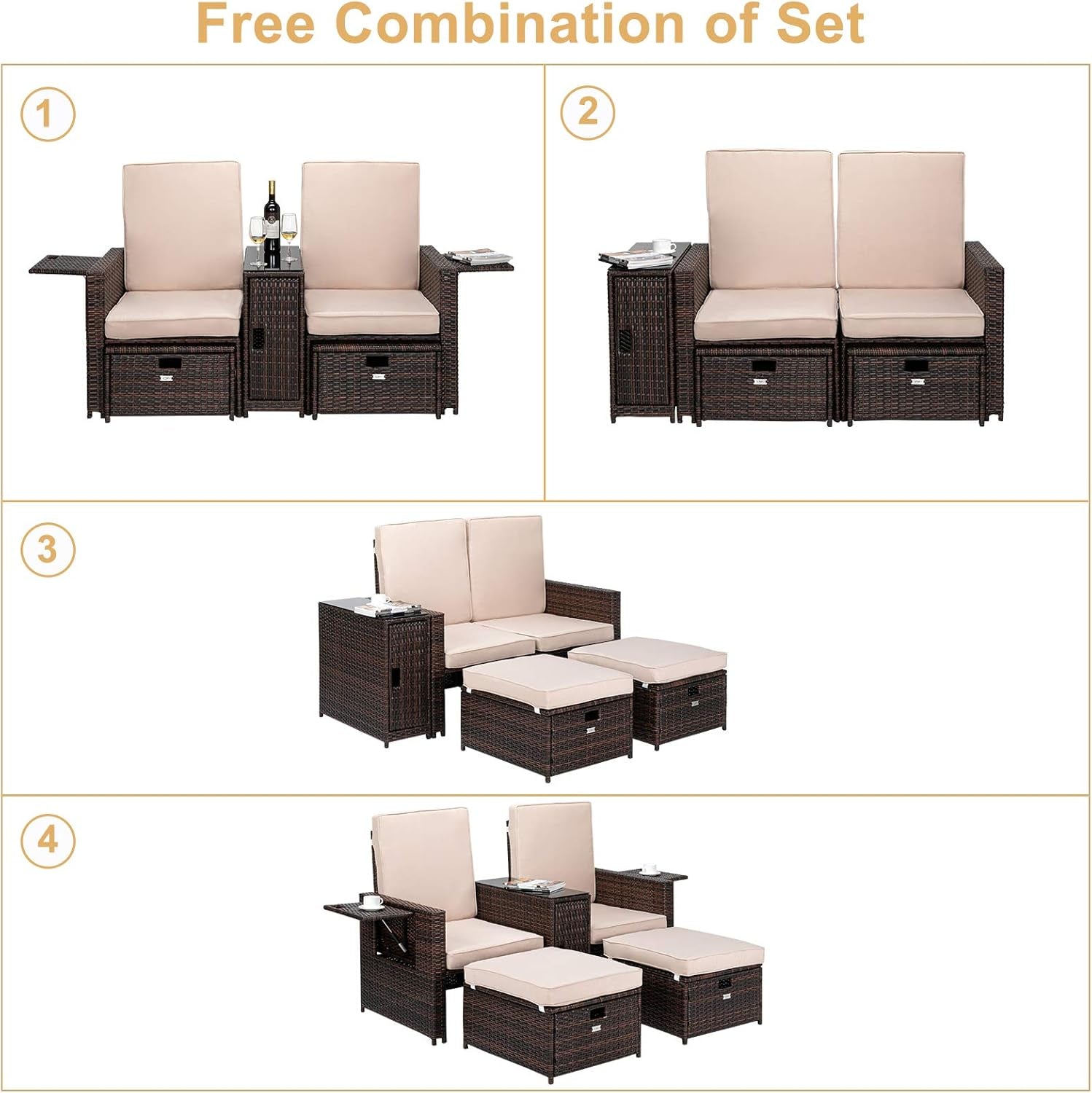 Free Combination of Set

1

2

3

4