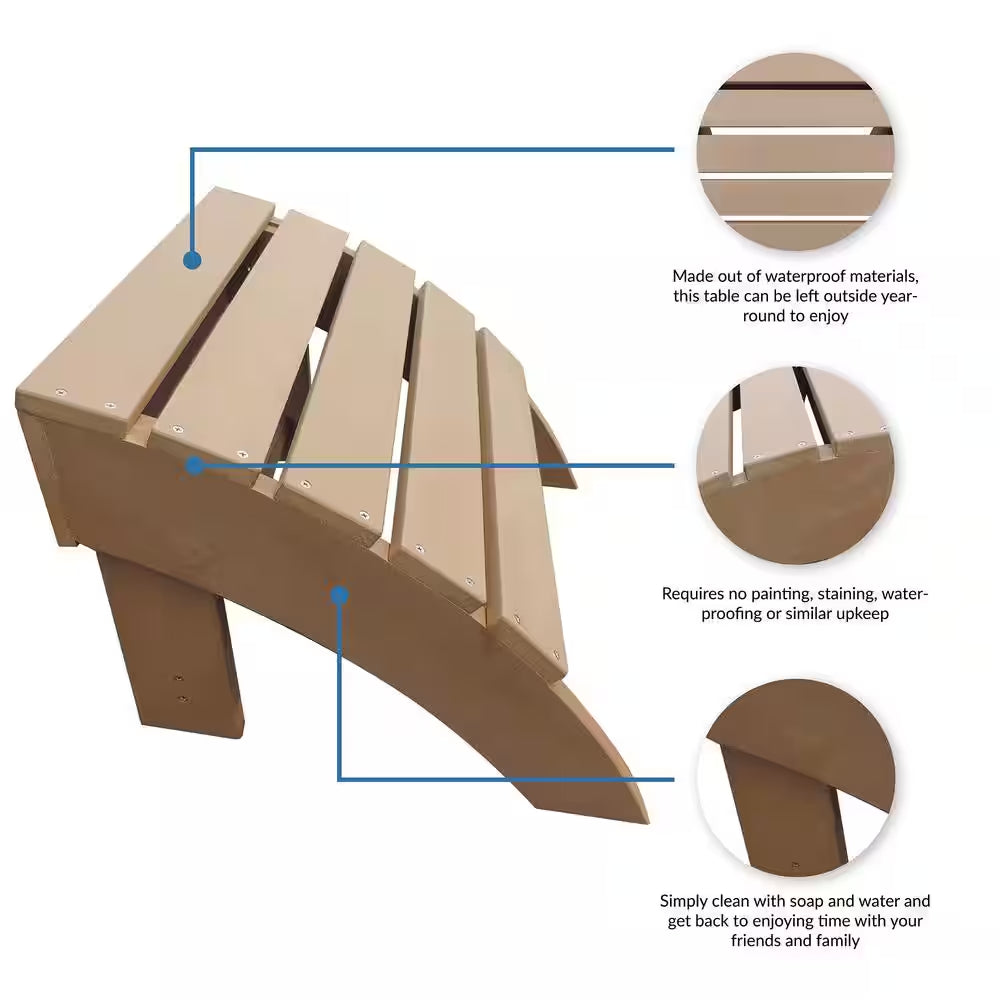 Made out of waterproof materials, this table can be left outside year-round to enjoy

Requires no painting, staining, water-proofing or similar upkeep

Simply clean with soap and water and get back to enjoying time with your friends and family