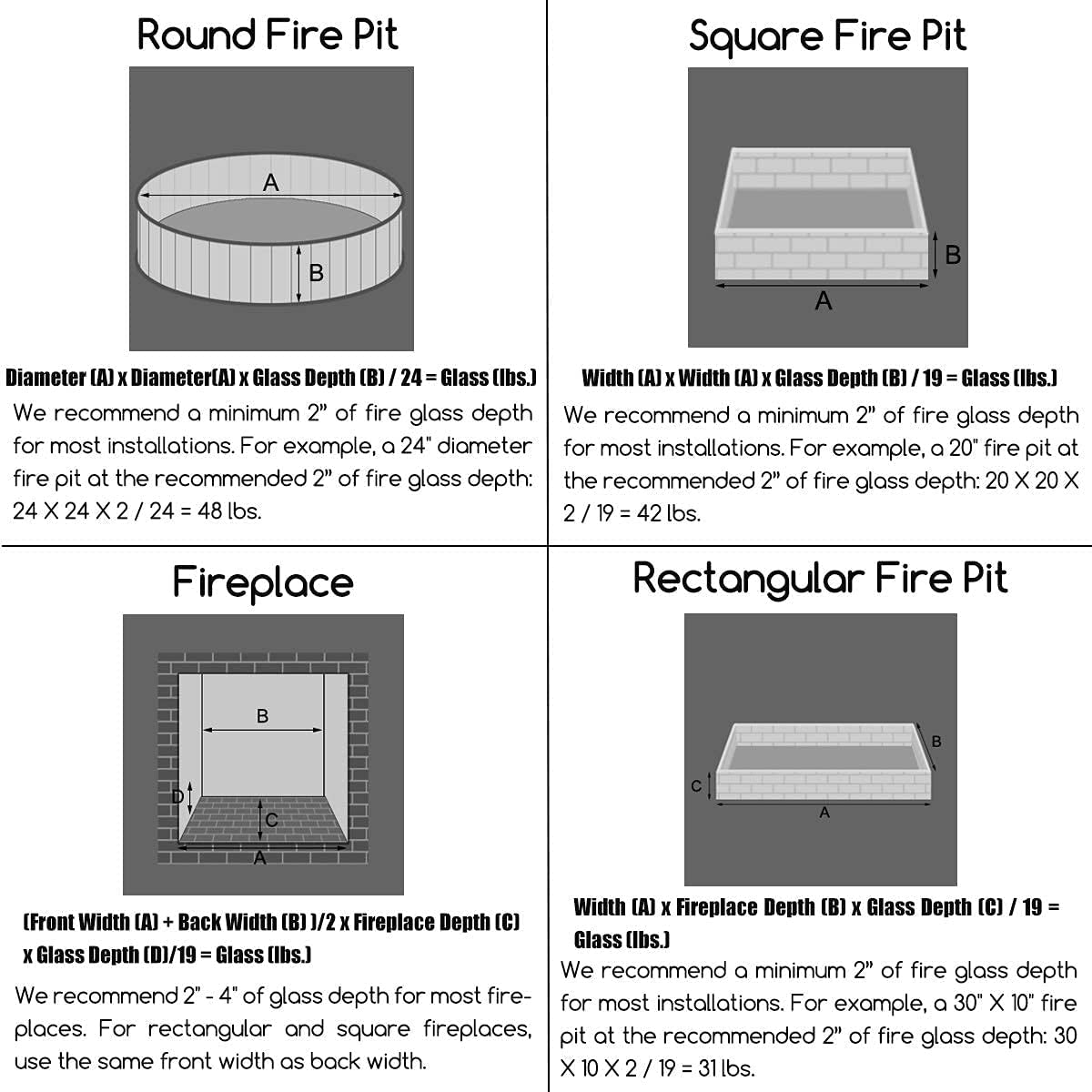 Round Fire Pit

A

B

Diameter (A) x Diameter(A) x Glass Depth (B) / 24 = Glass (lbs.)

We recommend a minimum 2" of fire glass depth for most installations. For example, a 24" diameter fire pit at the recommended 2" of fire glass depth: 24 X 24 X 2 / 24 = 48 lbs.

Square Fire Pit

B

A

Width (A) x Width (A) x Glass Depth (B) / 19 = Glass (lbs.)

We recommend a minimum 2" of fire glass depth for most installations. For example, a 20" fire pit at the recommended 2" of fire glass depth: 20 X 20 X 2 / 19 = 42 lbs.

Fireplace

B

D

C

A

(Front Width (A) + Back Width (B) )/2 x Fireplace Depth (C) x Glass Depth (D)/19 = Glass (lbs.)

We recommend 2" - 4" of glass depth for most fireplaces. For rectangular and square fireplaces, use the same front width as back width.

Rectangular Fire Pit

B

C

A

Width (A) x Fireplace Depth (B) x Glass Depth (C) / 19 = Glass (lbs.)

We recommend a minimum 2" of fire glass depth for most installations. For example, a 30" X 10" fire pit at the recommended 2" of fire glass depth: 30 X 10 X 2 / 19 = 31 lbs.